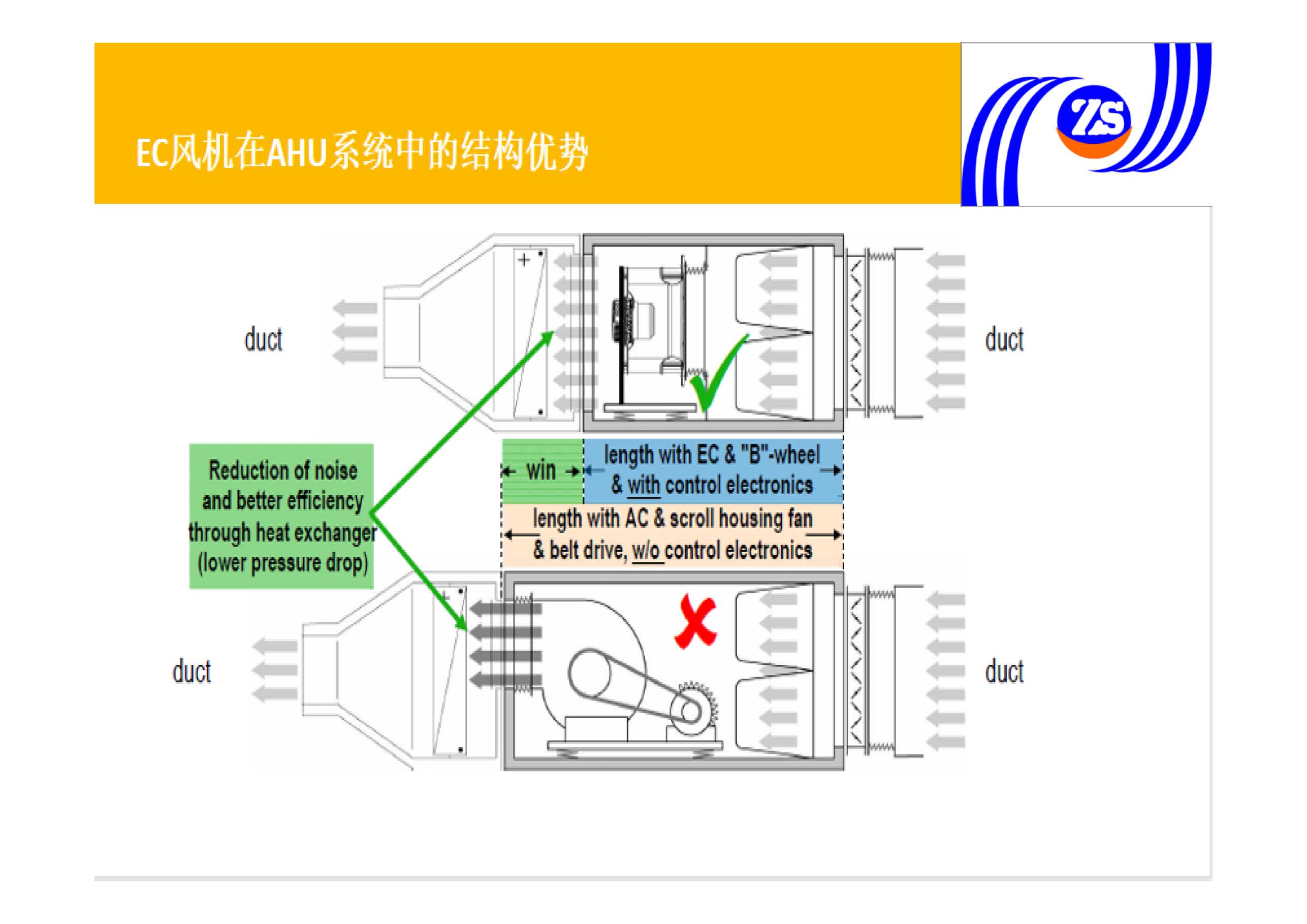 EC风机在AHU系统中的结构优势

ZS

duct

duct

Reduction of noise and better efficiency through heat exchanger (lower pressure drop)

win

length with EC & "B"-wheel & with control electronics

length with AC & scroll housing fan & belt drive, w/o control electronics

duct

duct